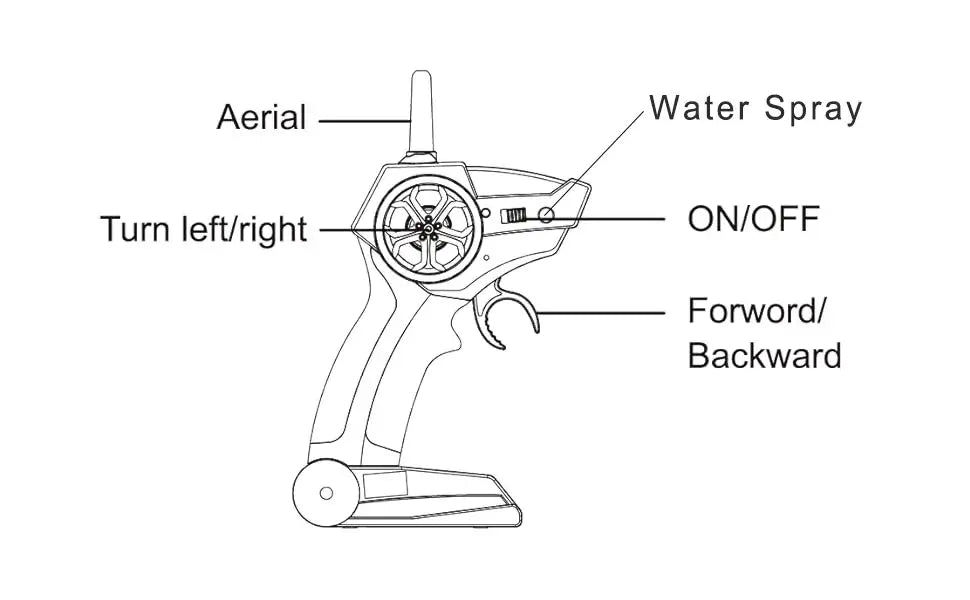 Aerial

Water Spray

Turn left/right

ON/OFF

Forword/ Backward