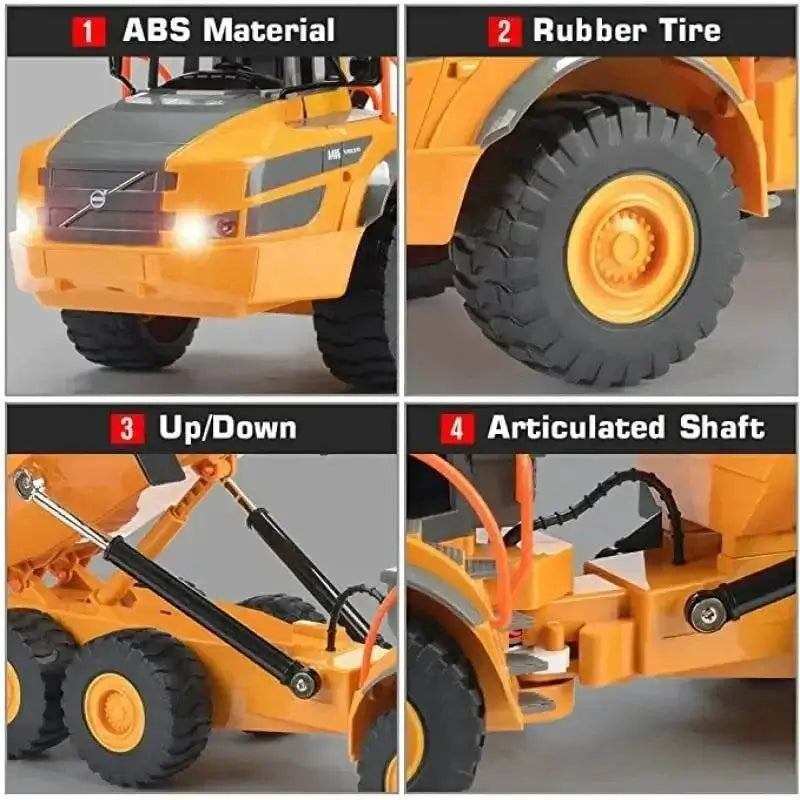 1 ABS Material

2 Rubber Tire

3 Up/Down

4 Articulated Shaft