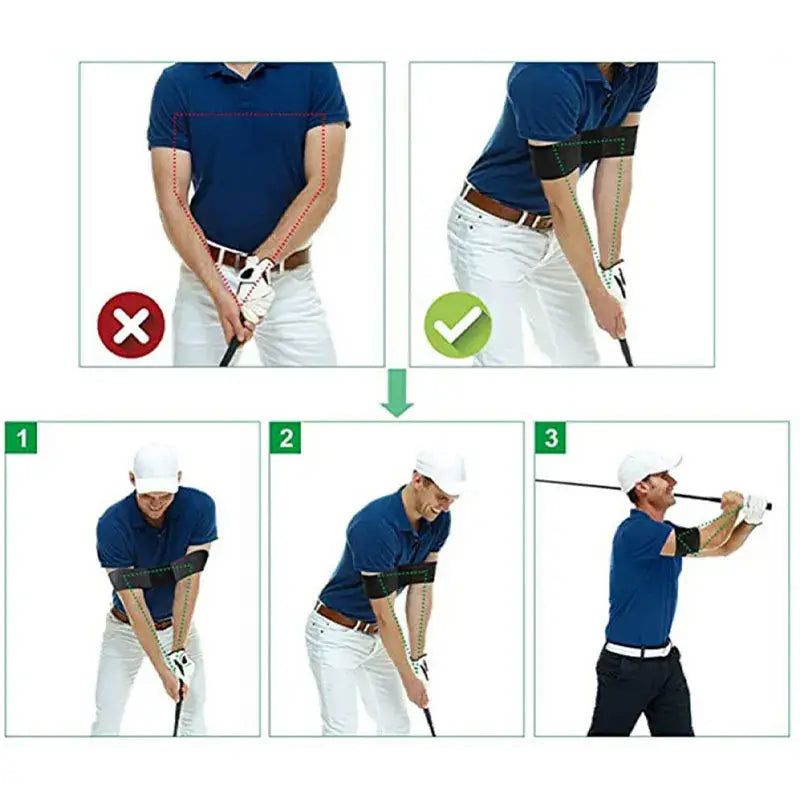 1

2

3