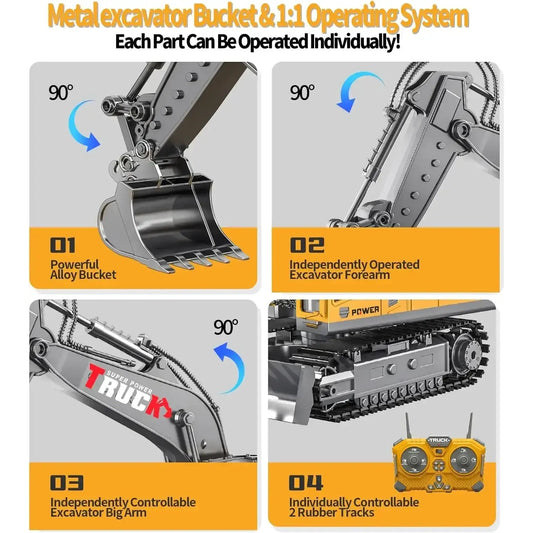 Metal excavator Bucket & 1:1 Operating System
Each Part Can Be Operated Individually!

90°

01
Powerful Alloy Bucket

90°

02
Independently Operated Excavator Forearm

90°

SUPER POWER
TRUCK

03
Independently Controllable Excavator Big Arm

POWER

TRUCK

04
Individually Controllable 2 Rubber Tracks