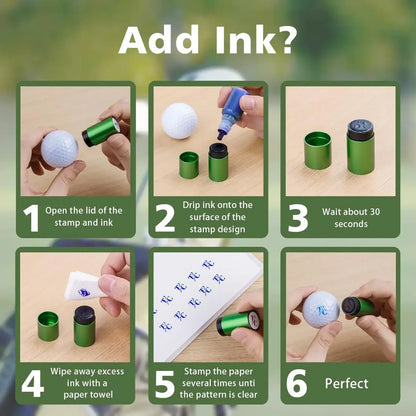 Add Ink?

1 Open the lid of the stamp and ink

2 Drip ink onto the surface of the stamp design

3 Wait about 30 seconds

4 Wipe away excess ink with a paper towel

5 Stamp the paper several times unti the pattern is clear

6 Perfect